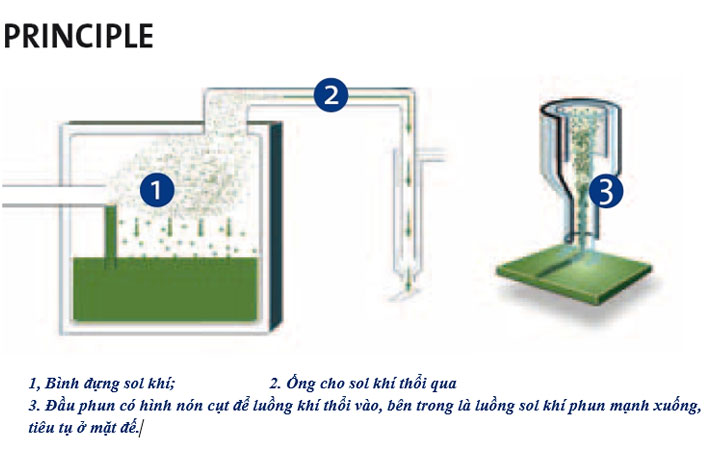 PRINCIPLE

2

1

3

1, Bình đựng sol khí; 2. Ống cho sol khí thổi qua
3. Đầu phun có hình nón cụt để luồng khí thổi vào, bên trong là luồng sol khí phun mạnh xuống, tiêu tụ ở mặt đế.